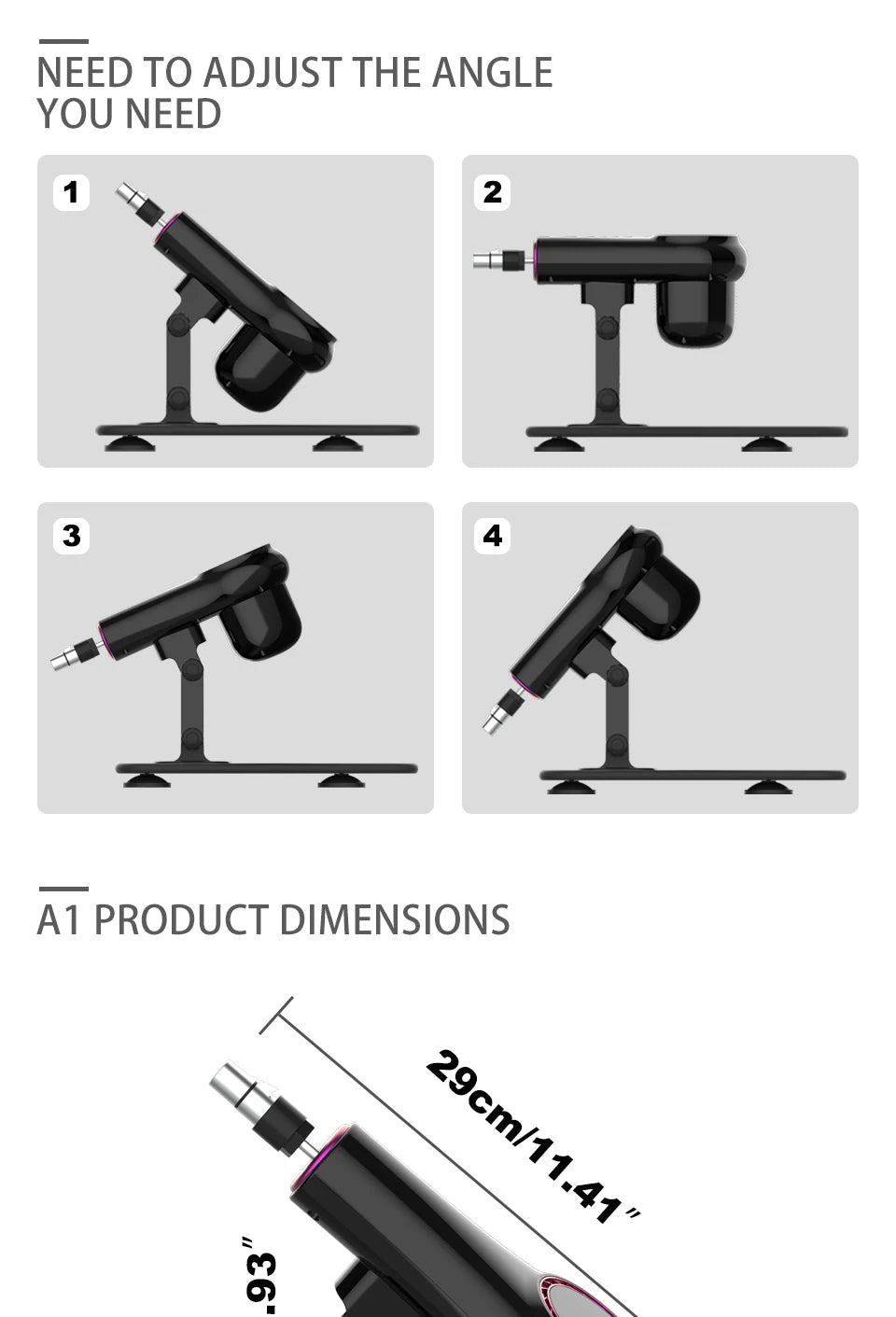 NEED TO ADJUST THE ANGLE YOU NEED

1

2

3

4

A1 PRODUCT DIMENSIONS

29cm/11.41"

.93"