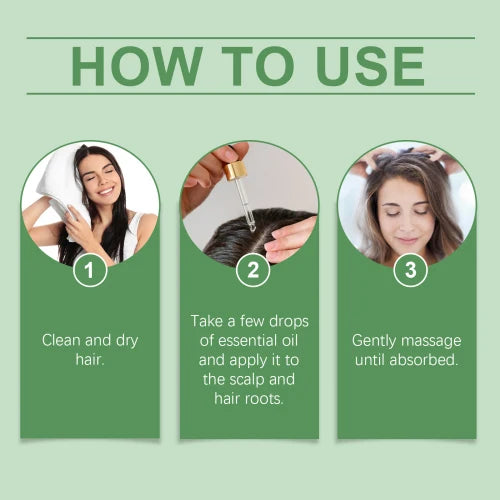 HOW TO USE

1

Clean and dry hair.

2

Take a few drops of essential oil and apply it to the scalp and hair roots.

3

Gently massage until absorbed.